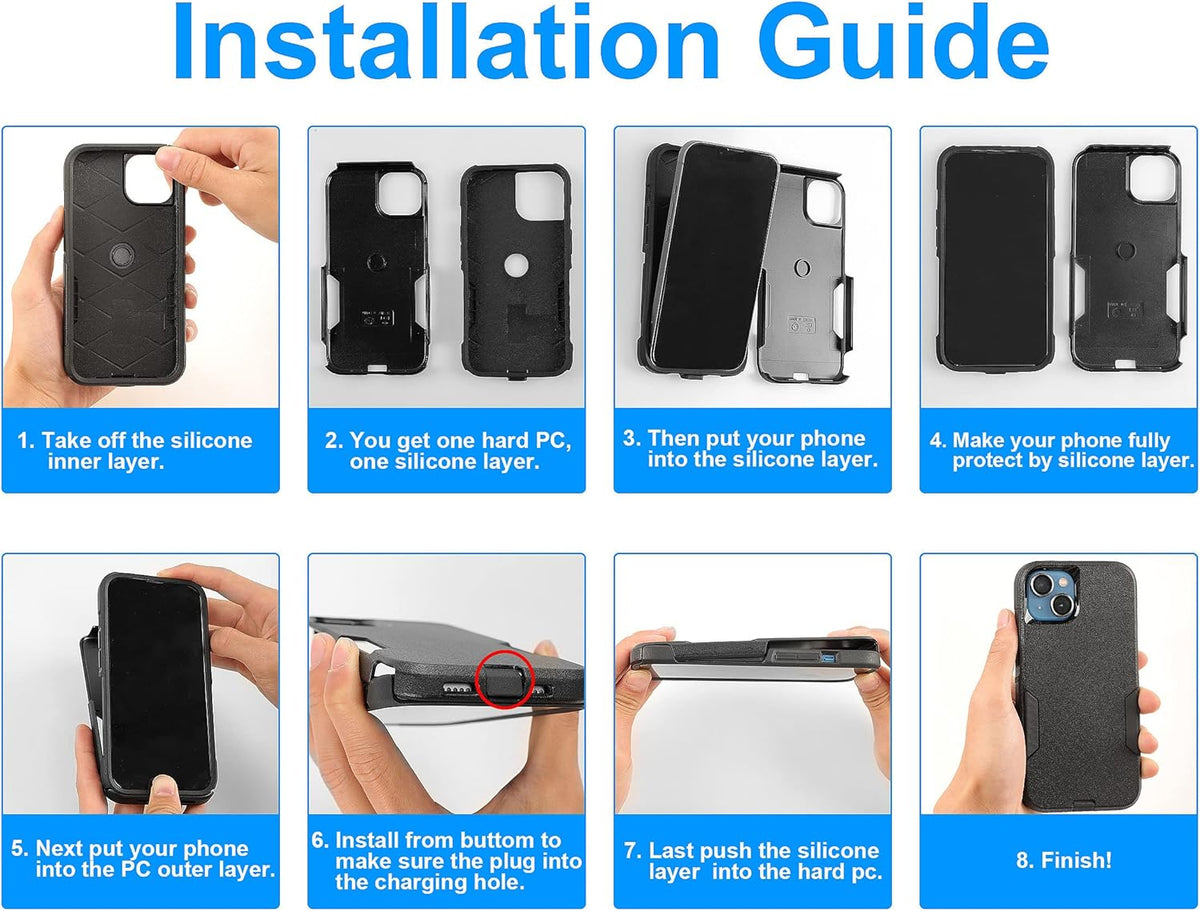 Installation Guide

1. Take off the silicone inner layer.

2. You get one hard PC, one silicone layer.

3. Then put your phone into the silicone layer.

4. Make your phone fully protect by silicone layer.

5. Next put your phone into the PC outer layer.

6. Install from buttom to make sure the plug into the charging hole.

7. Last push the silicone layer into the hard pc.

8. Finish!